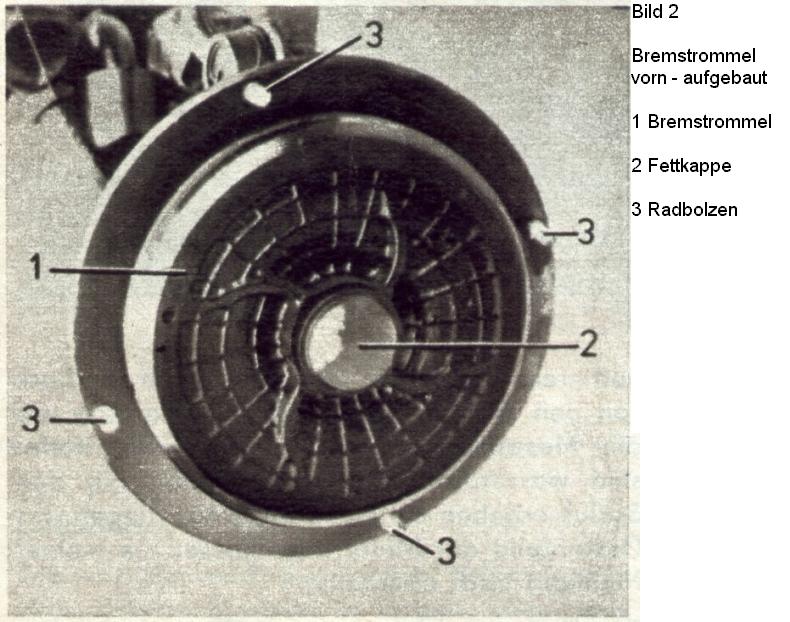 3

3

1

2

3

3

Bild 2

Bremstrommel vorn - aufgebaut

1 Bremstrommel

2 Fettkappe

3 Radbolzen